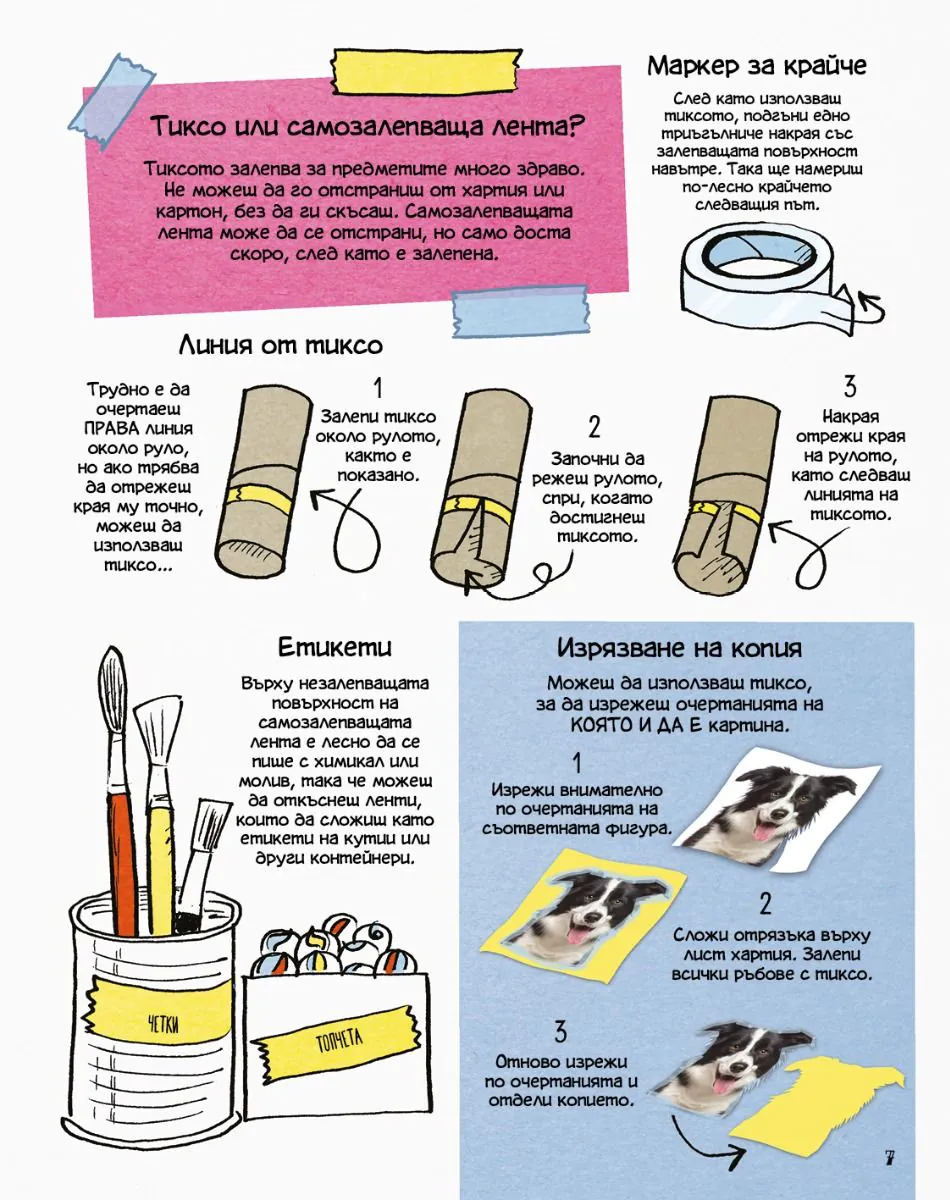 Тиксо или самозалепваща лента?

Тиксото залепва за предметите много здраво. Не можеш да го отстраниш от хартия или картон, без да ги скъсаш. Самозалепващата лента може да се отстрани, но само доста скоро, след като е залепена.

Маркер за крайче

След като използваш тиксото, подгъни едно триъгълниче накрая със залепващата повърхност навътре. Така ще намериш по-лесно крайчето следващия път.

Линия от тиксо

Трудно е да очертаеш ПРАВА линия около руло, но ако трябва да отрежеш края му точно, можеш да използваш тиксо...

1
Залепи тиксо около рулото, както е показано.

2
Започни да режеш рулото, спри, когато достигнеш тиксото.

3
Накрая отрежи края на рулото, като следваш линията на тиксото.

Етикети

Върху незалепващата повърхност на самозалепващата лента е лесно да се пише с химикал или молив, така че можеш да откъснеш ленти, които да сложиш като етикети на кутии или други контейнери.

ЧЕТКИ

ТОПЧЕТА

Изрязване на копия

Можеш да използваш тиксо, за да изрежеш очертанията на КОЯТО И ДА Е картина.

1
Изрежи внимателно по очертанията на съответната фигура.

2
Сложи отрязъка върху лист хартия. Залепи всички ръбове с тиксо.

3
Отново изрежи по очертанията и отдели копието.

7